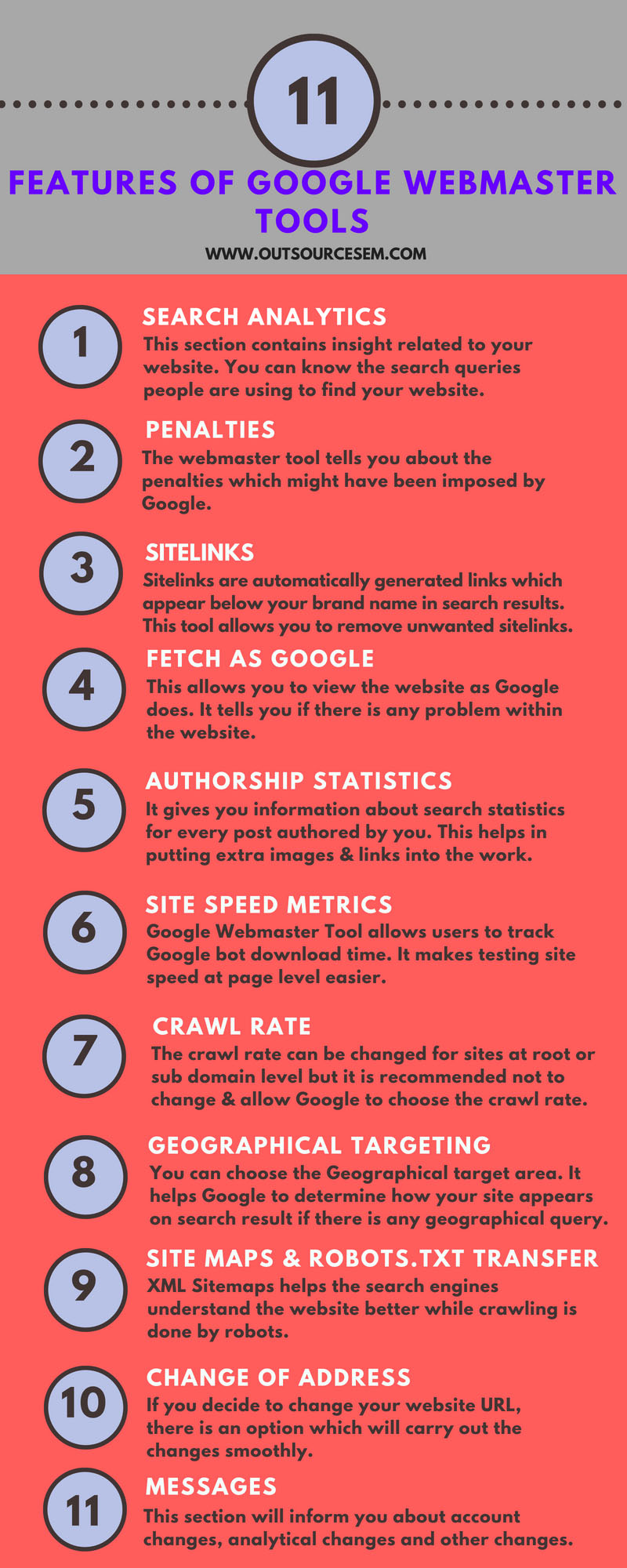 11

FEATURES OF GOOGLE WEBMASTER TOOLS

WWW.OUTSOURCESEM.COM

1

SEARCH ANALYTICS

This section contains insight related to your website. You can know the search queries people are using to find your website.

2

PENALTIES

The webmaster tool tells you about the penalties which might have been imposed by Google.

3

SITELINKS

Sitelinks are automatically generated links which appear below your brand name in search results. This tool allows you to remove unwanted sitelinks.

4

FETCH AS GOOGLE

This allows you to view the website as Google does. It tells you if there is any problem within the website.

5

AUTHORSHIP STATISTICS

It gives you information about search statistics for every post authored by you. This helps in putting extra images & links into the work.

6

SITE SPEED METRICS

Google Webmaster Tool allows users to track Google bot download time. It makes testing site speed at page level easier.

7

CRAWL RATE

The crawl rate can be changed for sites at root or sub domain level but it is recommended not to change & allow Google to choose the crawl rate.

8

GEOGRAPHICAL TARGETING

You can choose the Geographical target area. It helps Google to determine how your site appears on search result if there is any geographical query.

9

SITE MAPS & ROBOTS.TXT TRANSFER

XML Sitemaps helps the search engines understand the website better while crawling is done by robots.

10

CHANGE OF ADDRESS

If you decide to change your website URL, there is an option which will carry out the changes smoothly.

11

MESSAGES

This section will inform you about account changes, analytical changes and other changes.