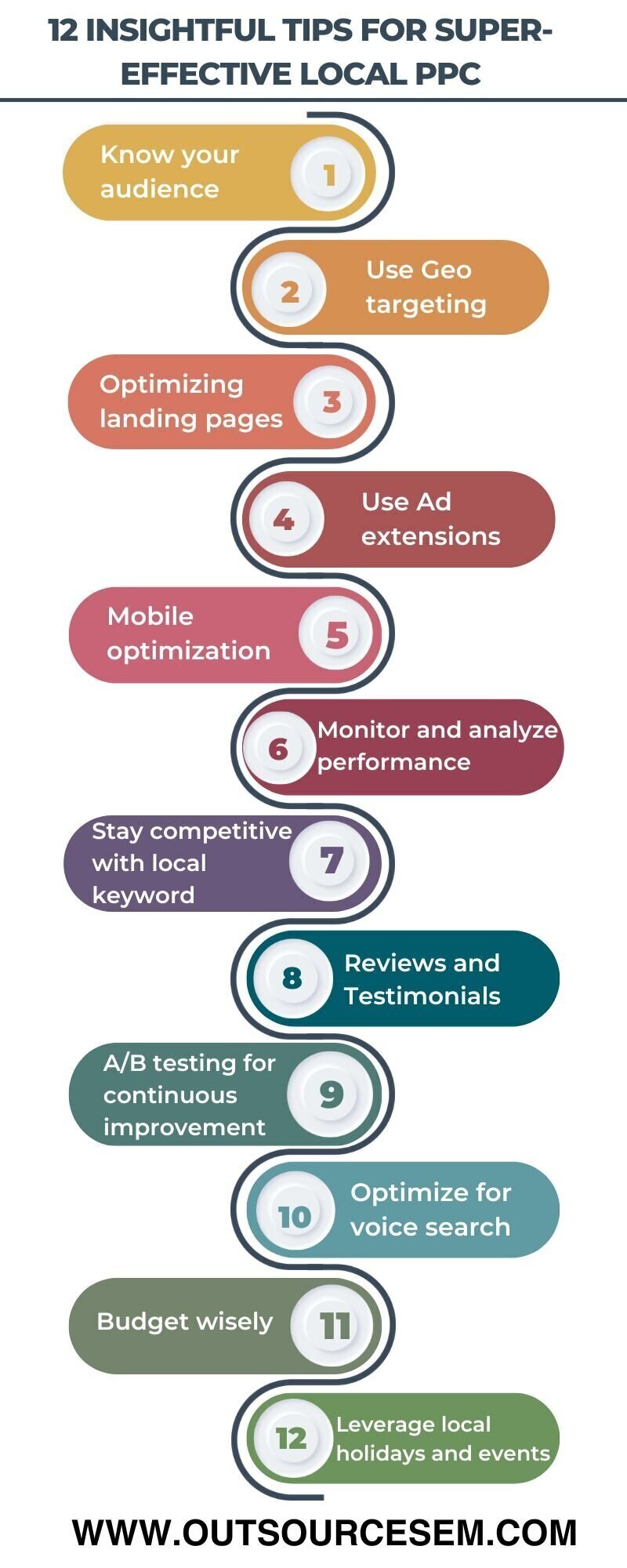 12 INSIGHTFUL TIPS FOR SUPER-EFFECTIVE LOCAL PPC

Know your audience 1

2 Use Geo targeting

Optimizing landing pages 3

4 Use Ad extensions

Mobile optimization 5

6 Monitor and analyze performance

Stay competitive with local keyword 7

8 Reviews and Testimonials

A/B testing for continuous improvement 9

10 Optimize for voice search

Budget wisely 11

12 Leverage local holidays and events

WWW.OUTSOURCESEM.COM