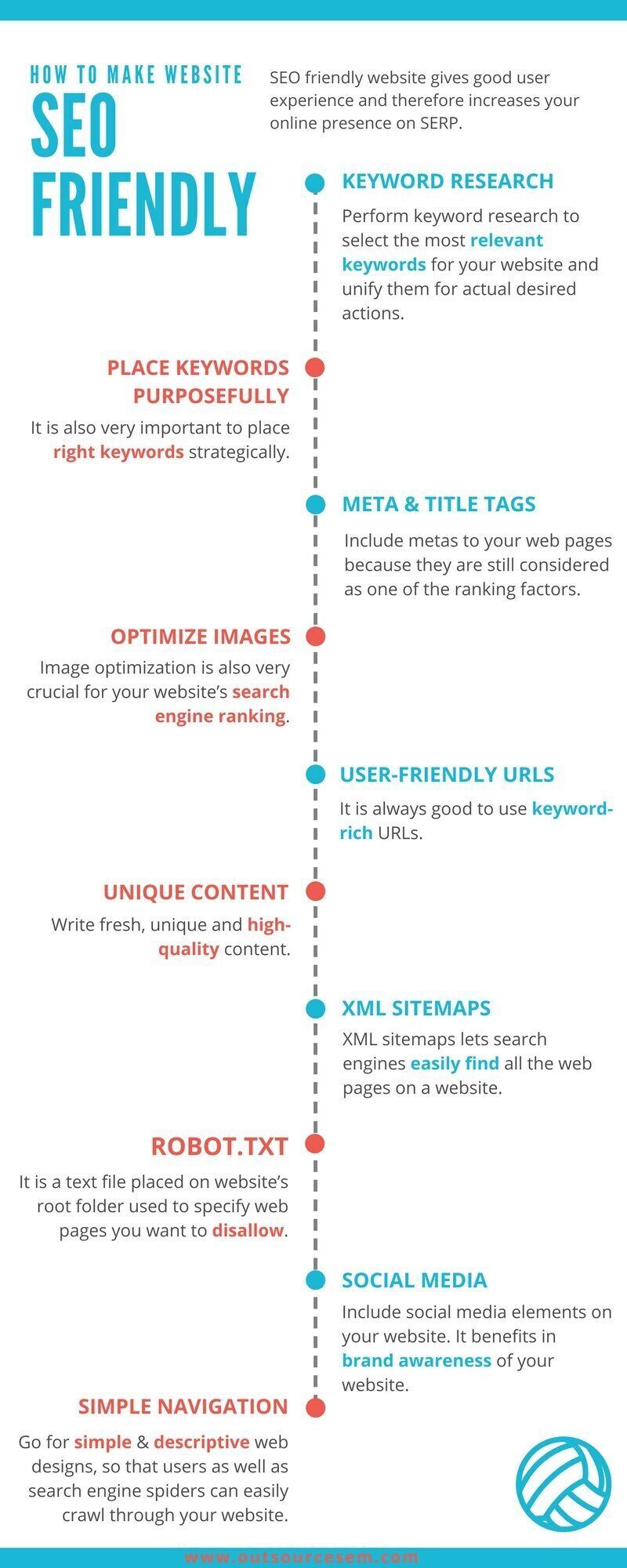 HOW TO MAKE WEBSITE
SEO
FRIENDLY

SEO friendly website gives good user experience and therefore increases your online presence on SERP.

KEYWORD RESEARCH

Perform keyword research to select the most relevant keywords for your website and unify them for actual desired actions.

PLACE KEYWORDS PURPOSEFULLY

It is also very important to place right keywords strategically.

META & TITLE TAGS

Include metas to your web pages because they are still considered as one of the ranking factors.

OPTIMIZE IMAGES

Image optimization is also very crucial for your website's search engine ranking.

USER-FRIENDLY URLS

It is always good to use keyword-rich URLs.

UNIQUE CONTENT

Write fresh, unique and high-quality content.

XML SITEMAPS

XML sitemaps lets search engines easily find all the web pages on a website.

ROBOT.TXT

It is a text file placed on website's root folder used to specify web pages you want to disallow.

SOCIAL MEDIA

Include social media elements on your website. It benefits in brand awareness of your website.

SIMPLE NAVIGATION

Go for simple & descriptive web designs, so that users as well as search engine spiders can easily crawl through your website.

www.outsourcesem.com