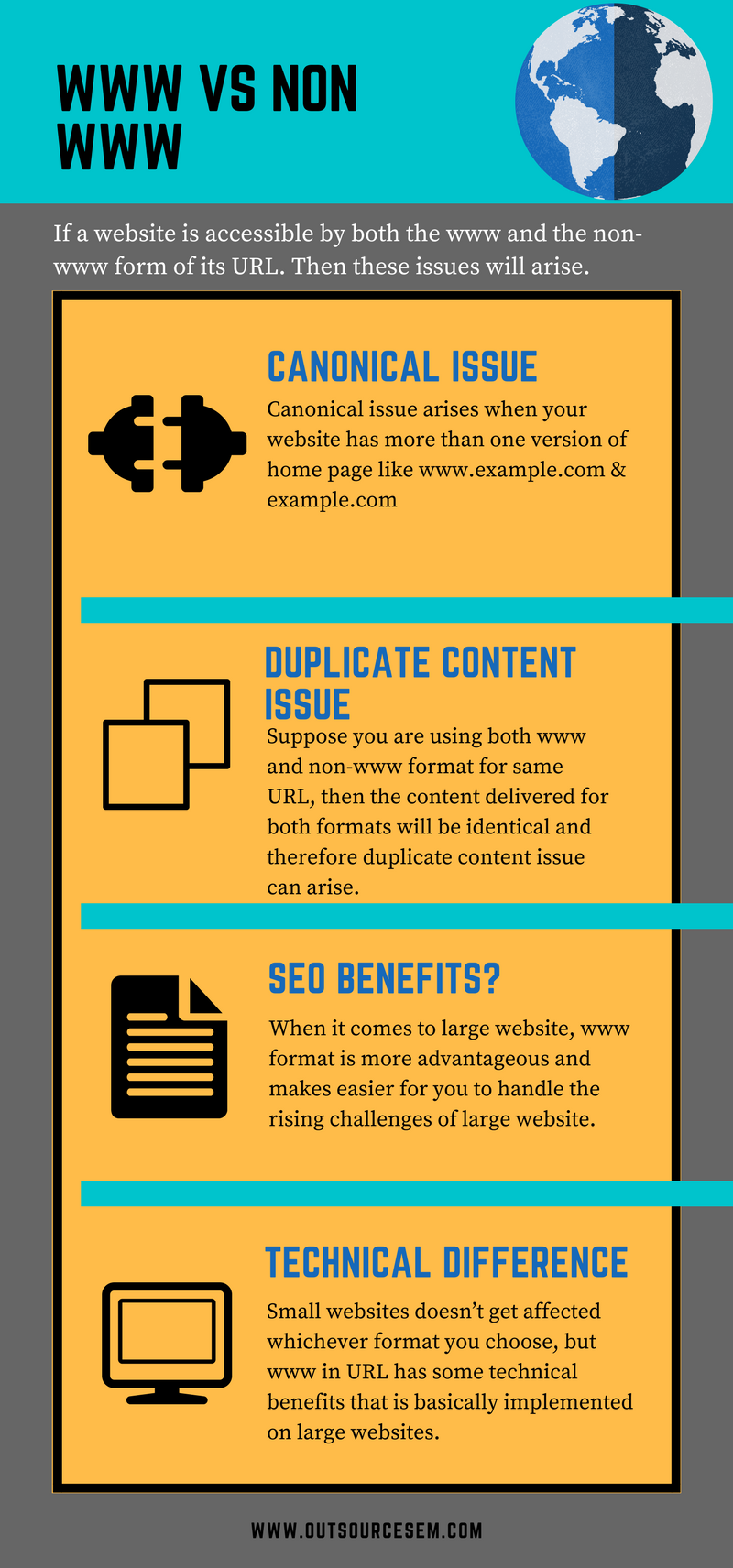 WWW VS NON WWW

If a website is accessible by both the www and the non-www form of its URL. Then these issues will arise.

CANONICAL ISSUE

Canonical issue arises when your website has more than one version of home page like www.example.com & example.com

DUPLICATE CONTENT ISSUE

Suppose you are using both www and non-www format for same URL, then the content delivered for both formats will be identical and therefore duplicate content issue can arise.

SEO BENEFITS?

When it comes to large website, www format is more advantageous and makes easier for you to handle the rising challenges of large website.

TECHNICAL DIFFERENCE

Small websites doesn't get affected whichever format you choose, but www in URL has some technical benefits that is basically implemented on large websites.

WWW.OUTSOURCESEM.COM