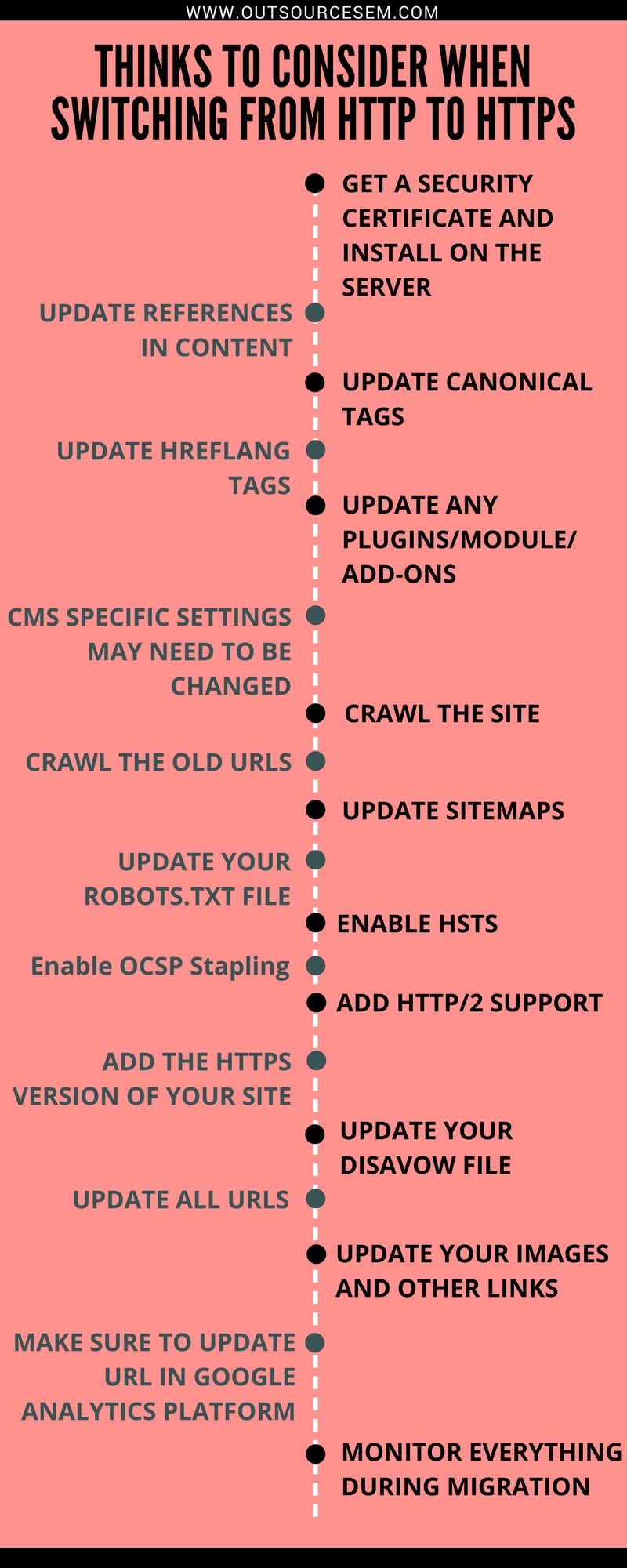 WWW.OUTSOURCESEM.COM

THINKS TO CONSIDER WHEN SWITCHING FROM HTTP TO HTTPS

GET A SECURITY CERTIFICATE AND INSTALL ON THE SERVER

UPDATE REFERENCES IN CONTENT

UPDATE CANONICAL TAGS

UPDATE HREFLANG TAGS

UPDATE ANY PLUGINS/MODULE/ ADD-ONS

CMS SPECIFIC SETTINGS MAY NEED TO BE CHANGED

CRAWL THE SITE

CRAWL THE OLD URLS

UPDATE SITEMAPS

UPDATE YOUR ROBOTS.TXT FILE

ENABLE HSTS

Enable OCSP Stapling

ADD HTTP/2 SUPPORT

ADD THE HTTPS VERSION OF YOUR SITE

UPDATE YOUR DISAVOW FILE

UPDATE ALL URLS

UPDATE YOUR IMAGES AND OTHER LINKS

MAKE SURE TO UPDATE URL IN GOOGLE ANALYTICS PLATFORM

MONITOR EVERYTHING DURING MIGRATION