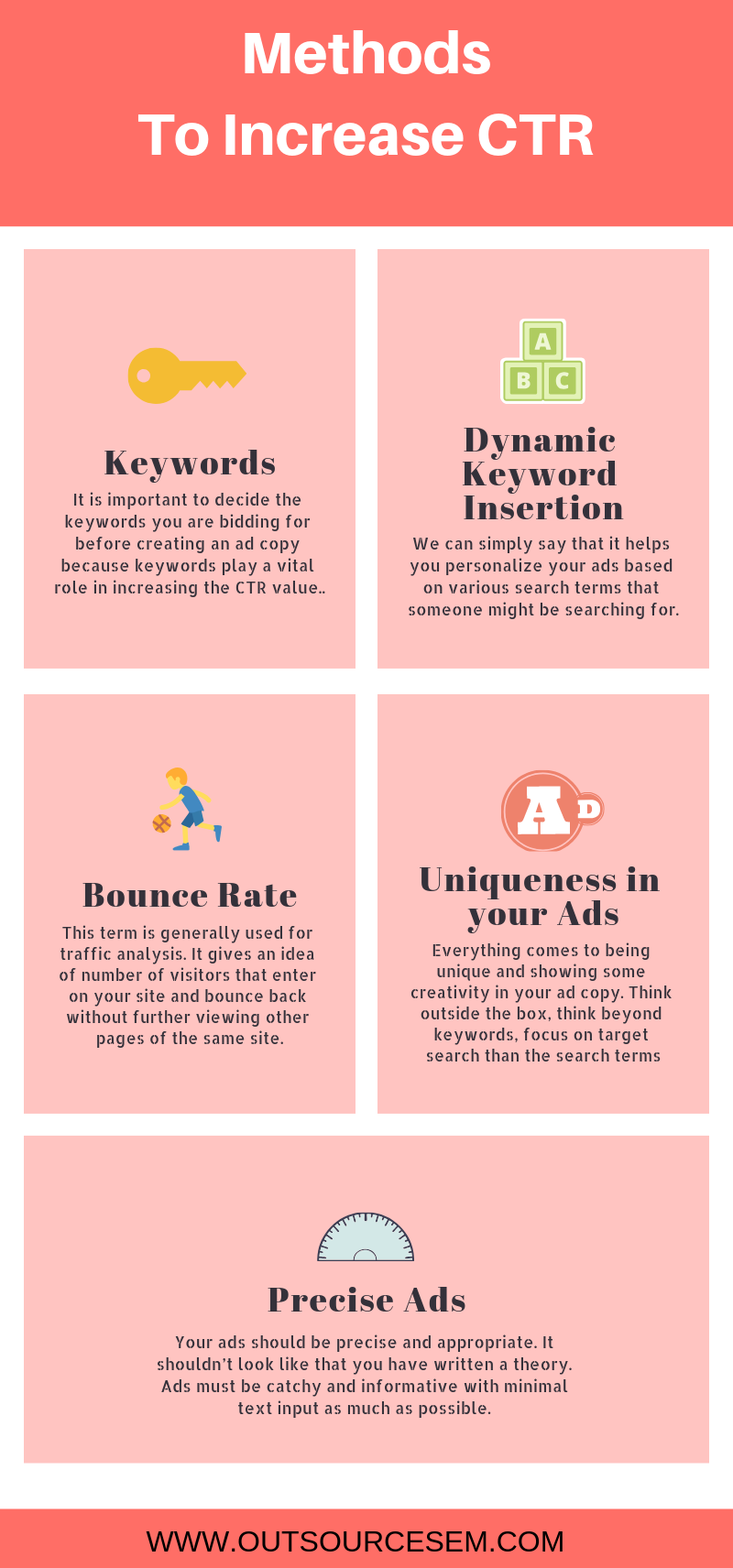 Methods
To Increase CTR

Keywords

It is important to decide the keywords you are bidding for before creating an ad copy because keywords play a vital role in increasing the CTR value..

A
B C

Dynamic Keyword Insertion

We can simply say that it helps you personalize your ads based on various search terms that someone might be searching for.

Bounce Rate

This term is generally used for traffic analysis. It gives an idea of number of visitors that enter on your site and bounce back without further viewing other pages of the same site.

AD

Uniqueness in your Ads

Everything comes to being unique and showing some creativity in your ad copy. Think outside the box, think beyond keywords, focus on target search than the search terms

Precise Ads

Your ads should be precise and appropriate. It shouldn't look like that you have written a theory. Ads must be catchy and informative with minimal text input as much as possible.

WWW.OUTSOURCESEM.COM