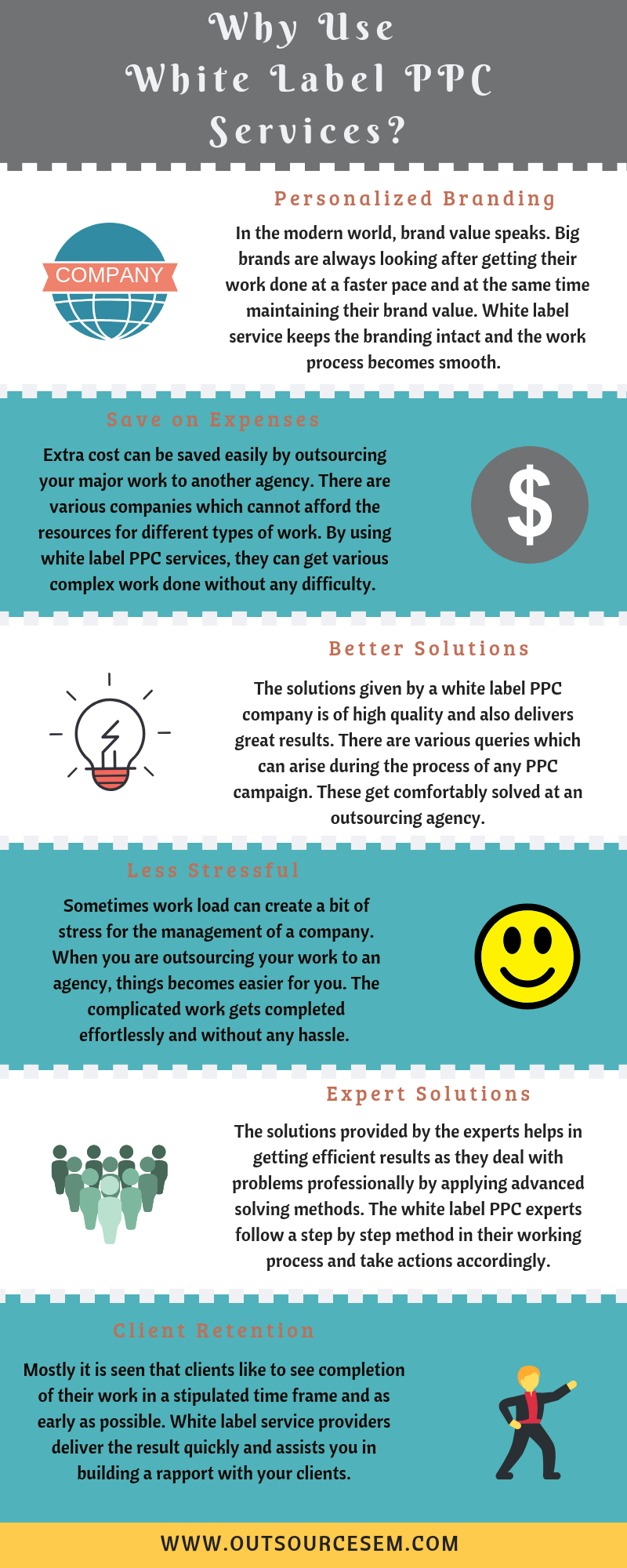 Why Use White Label PPC Services?

Personalized Branding

COMPANY

In the modern world, brand value speaks. Big brands are always looking after getting their work done at a faster pace and at the same time maintaining their brand value. White label service keeps the branding intact and the work process becomes smooth.

Save on Expenses

Extra cost can be saved easily by outsourcing your major work to another agency. There are various companies which cannot afford the resources for different types of work. By using white label PPC services, they can get various complex work done without any difficulty.

$

Better Solutions

The solutions given by a white label PPC company is of high quality and also delivers great results. There are various queries which can arise during the process of any PPC campaign. These get comfortably solved at an outsourcing agency.

Less Stressful

Sometimes work load can create a bit of stress for the management of a company. When you are outsourcing your work to an agency, things becomes easier for you. The complicated work gets completed effortlessly and without any hassle.

Expert Solutions

The solutions provided by the experts helps in getting efficient results as they deal with problems professionally by applying advanced solving methods. The white label PPC experts follow a step by step method in their working process and take actions accordingly.

Client Retention

Mostly it is seen that clients like to see completion of their work in a stipulated time frame and as early as possible. White label service providers deliver the result quickly and assists you in building a rapport with your clients.

WWW.OUTSOURCESEM.COM