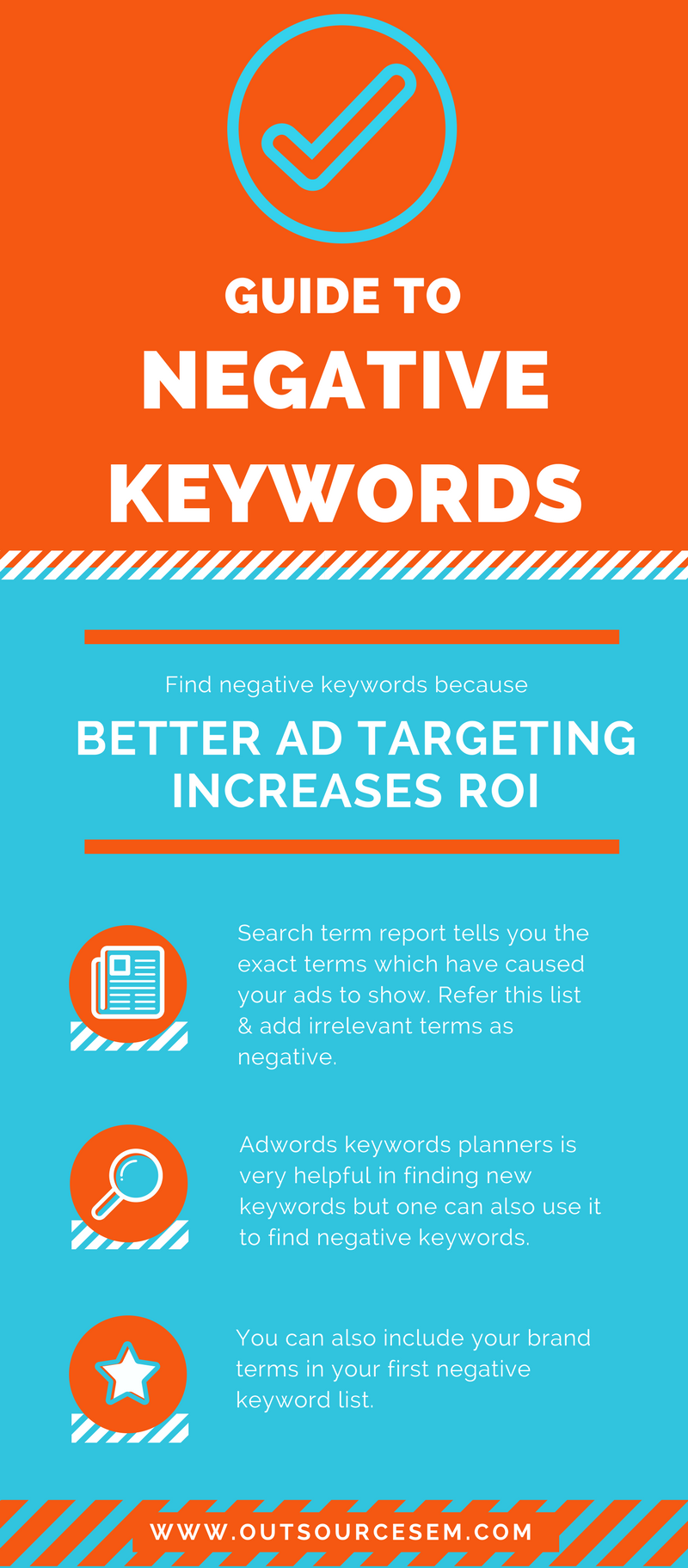 GUIDE TO
NEGATIVE
KEYWORDS

Find negative keywords because

BETTER AD TARGETING INCREASES ROI

Search term report tells you the exact terms which have caused your ads to show. Refer this list & add irrelevant terms as negative.

Adwords keywords planners is very helpful in finding new keywords but one can also use it to find negative keywords.

You can also include your brand terms in your first negative keyword list.

WWW.OUTSOURCESEM.COM