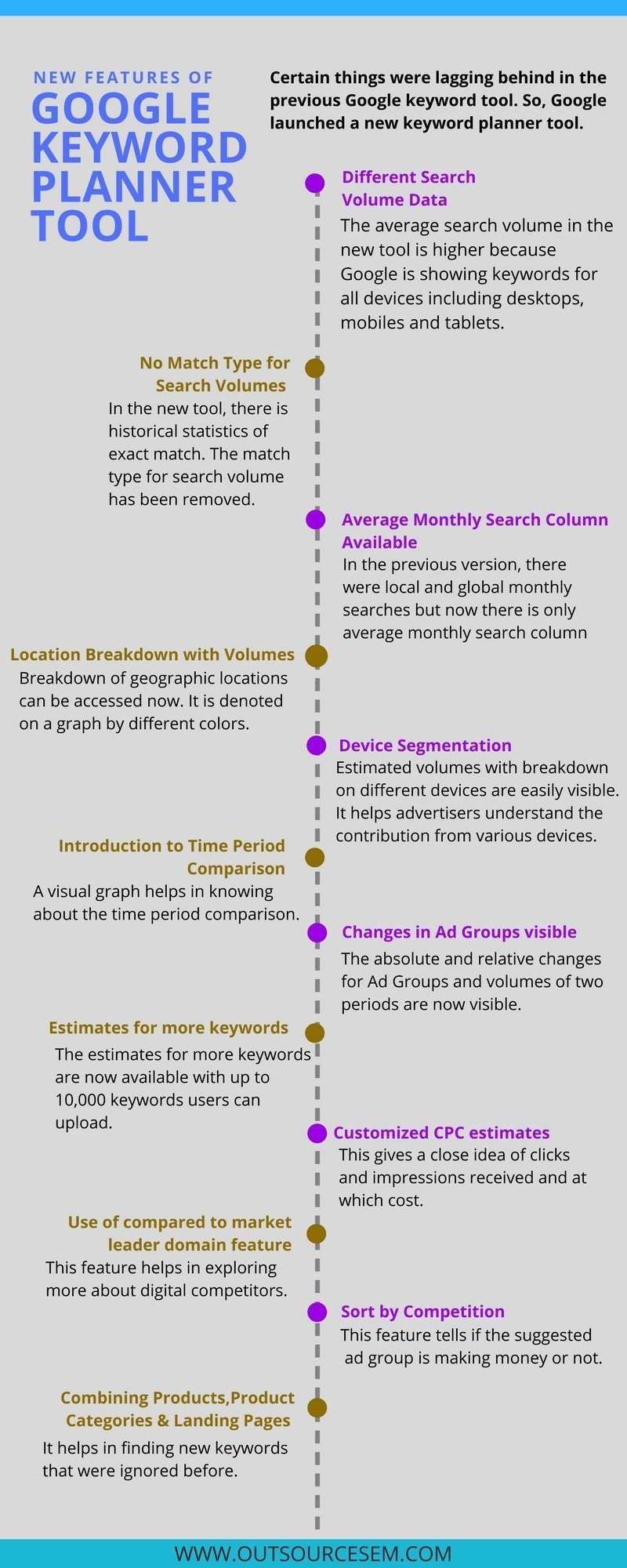 NEW FEATURES OF
GOOGLE KEYWORD PLANNER TOOL

Certain things were lagging behind in the previous Google keyword tool. So, Google launched a new keyword planner tool.

Different Search Volume Data
The average search volume in the new tool is higher because Google is showing keywords for all devices including desktops, mobiles and tablets.

No Match Type for Search Volumes
In the new tool, there is historical statistics of exact match. The match type for search volume has been removed.

Average Monthly Search Column Available
In the previous version, there were local and global monthly searches but now there is only average monthly search column

Location Breakdown with Volumes
Breakdown of geographic locations can be accessed now. It is denoted on a graph by different colors.

Device Segmentation
Estimated volumes with breakdown on different devices are easily visible. It helps advertisers understand the contribution from various devices.

Introduction to Time Period Comparison
A visual graph helps in knowing about the time period comparison.

Changes in Ad Groups visible
The absolute and relative changes for Ad Groups and volumes of two periods are now visible.

Estimates for more keywords
The estimates for more keywords are now available with up to 10,000 keywords users can upload.

Customized CPC estimates
This gives a close idea of clicks and impressions received and at which cost.

Use of compared to market leader domain feature
This feature helps in exploring more about digital competitors.

Sort by Competition
This feature tells if the suggested ad group is making money or not.

Combining Products,Product Categories & Landing Pages
It helps in finding new keywords that were ignored before.

WWW.OUTSOURCESEM.COM