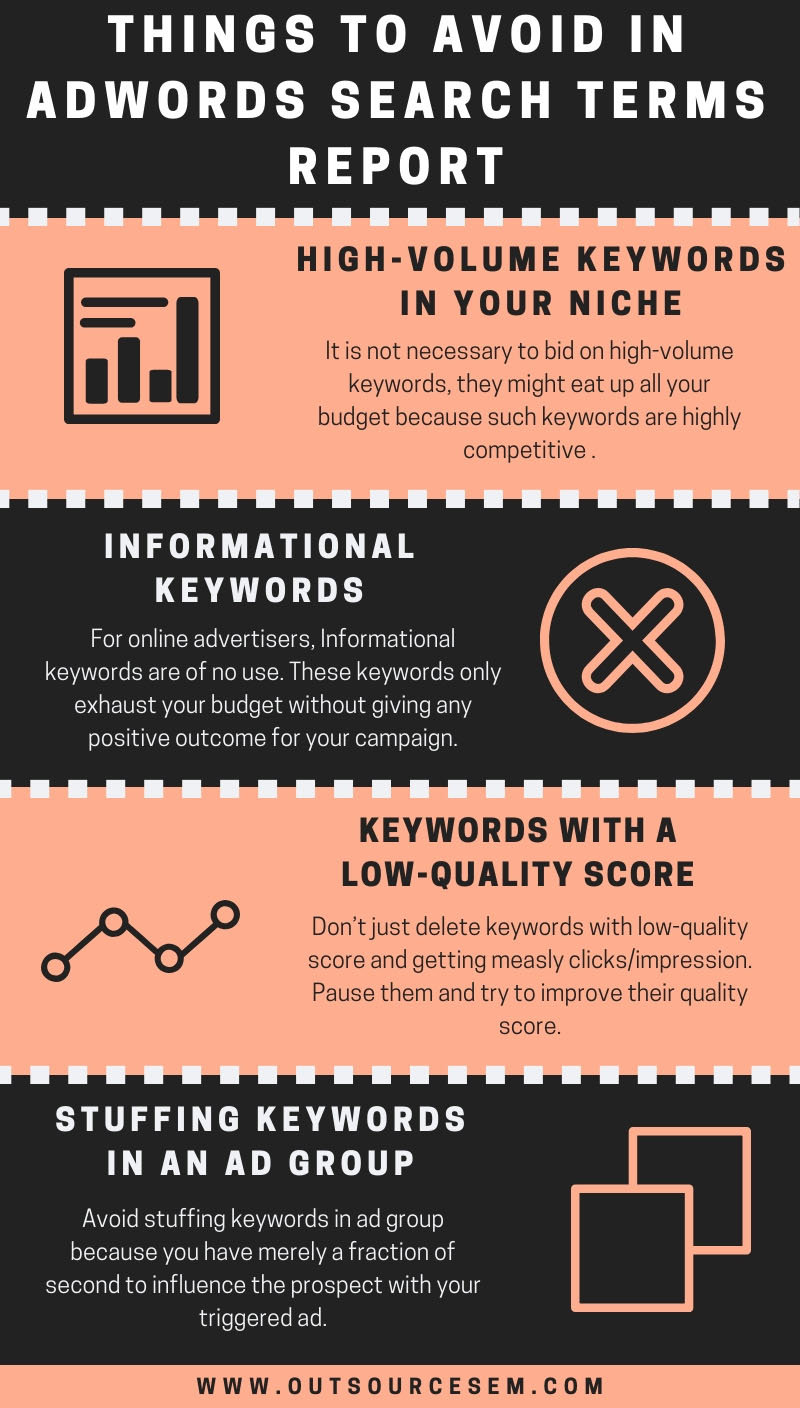 THINGS TO AVOID IN ADWORDS SEARCH TERMS REPORT

HIGH-VOLUME KEYWORDS IN YOUR NICHE

It is not necessary to bid on high-volume keywords, they might eat up all your budget because such keywords are highly competitive .

INFORMATIONAL KEYWORDS

For online advertisers, Informational keywords are of no use. These keywords only exhaust your budget without giving any positive outcome for your campaign.

KEYWORDS WITH A LOW-QUALITY SCORE

Don't just delete keywords with low-quality score and getting measly clicks/impression. Pause them and try to improve their quality score.

STUFFING KEYWORDS IN AN AD GROUP

Avoid stuffing keywords in ad group because you have merely a fraction of second to influence the prospect with your triggered ad.

WWW.OUTSOURCESEM.COM